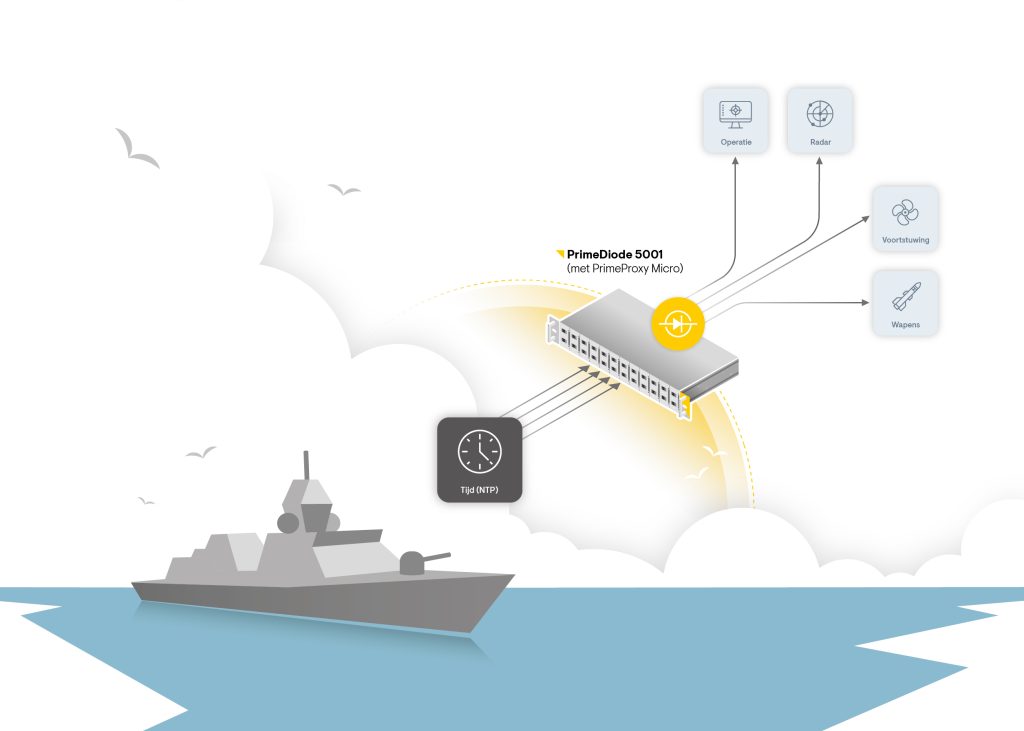 Operatie

Radar

Voortstuwing

Wapens

PrimeDiode 5001
(met PrimeProxy Micro)

Tijd (NTP)