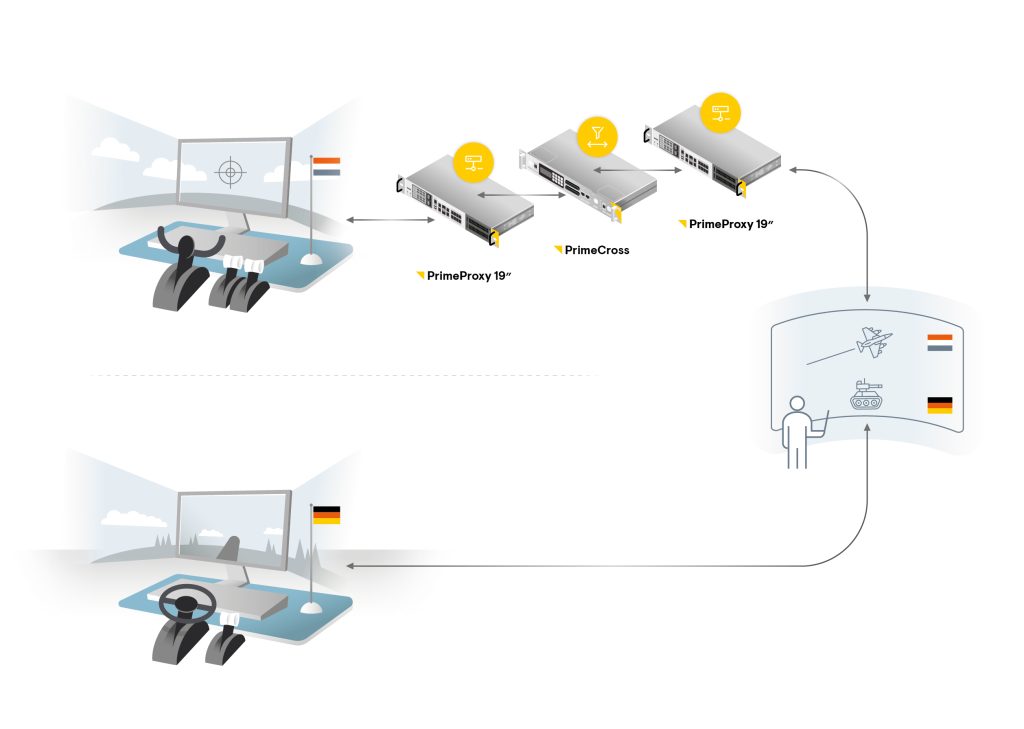 PrimeProxy 19″

PrimeCross

PrimeProxy 19″